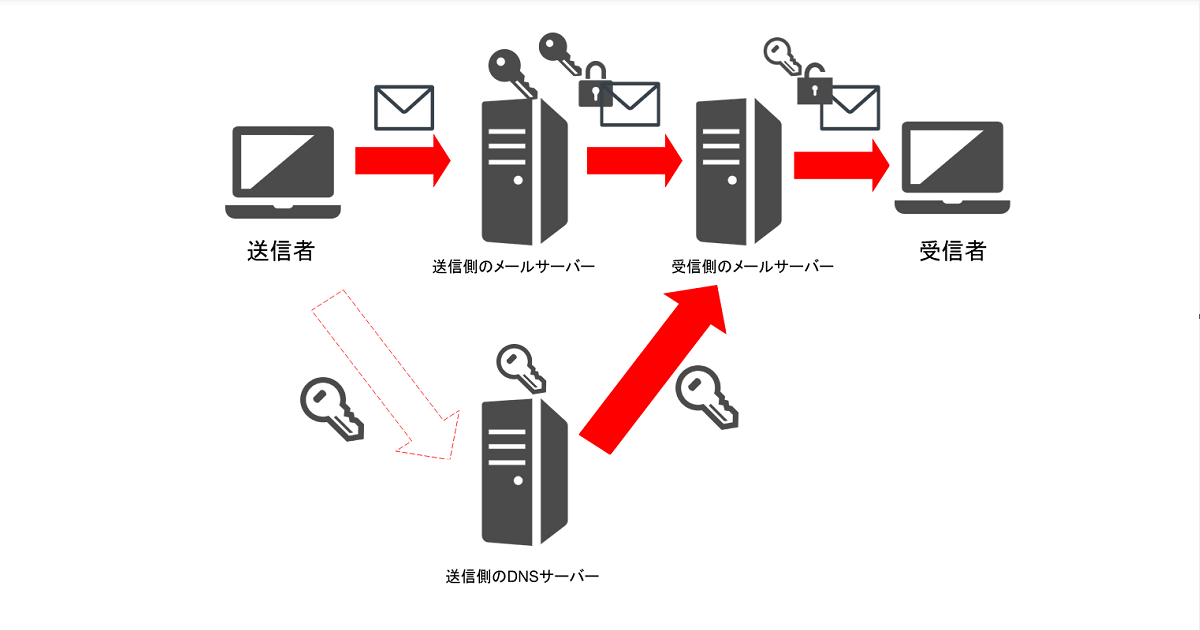 送信者

送信側のメールサーバー

受信側のメールサーバー

受信者

送信側のDNSサーバー